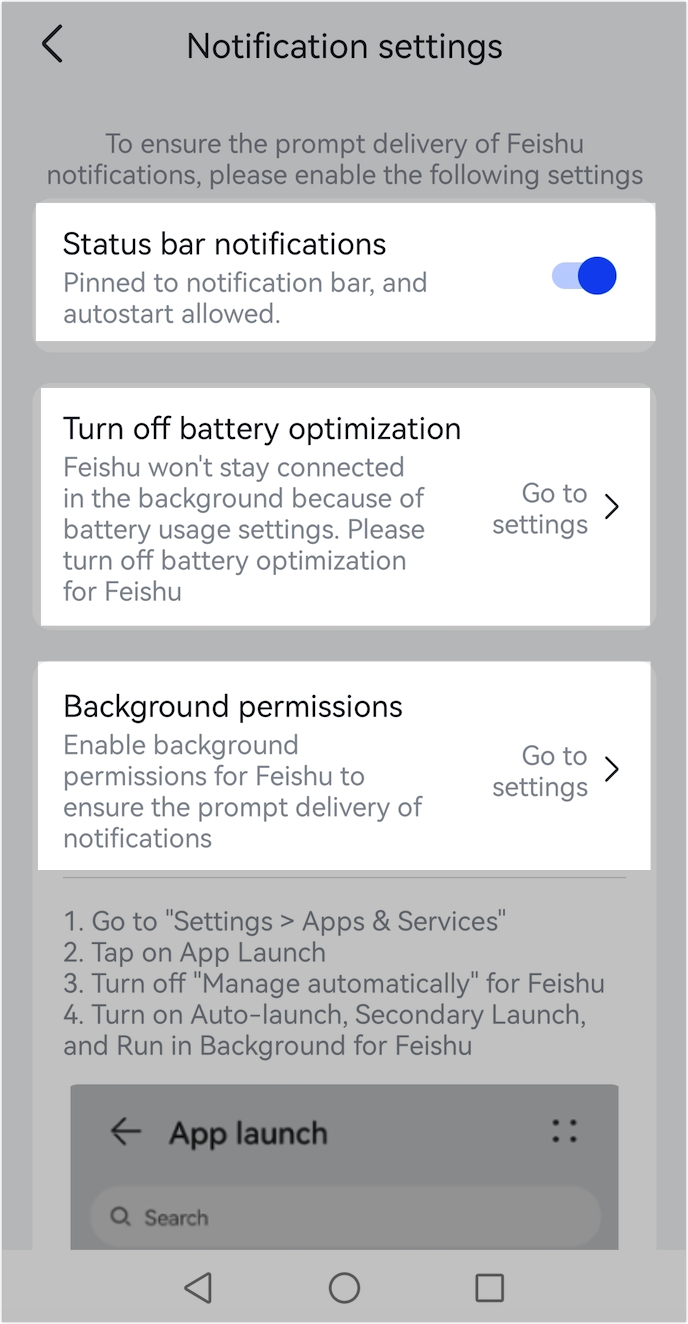 Notification settings

To ensure the prompt delivery of Feishu notifications, please enable the following settings

Status bar notifications
Pinned to notification bar, and autostart allowed.

Turn off battery optimization
Feishu won't stay connected in the background because of battery usage settings. Please turn off battery optimization for Feishu
Go to settings

Background permissions
Enable background permissions for Feishu to ensure the prompt delivery of notifications
Go to settings

1. Go to "Settings > Apps & Services"
2. Tap on App Launch
3. Turn off "Manage automatically" for Feishu
4. Turn on Auto-launch, Secondary Launch, and Run in Background for Feishu

App launch

Search